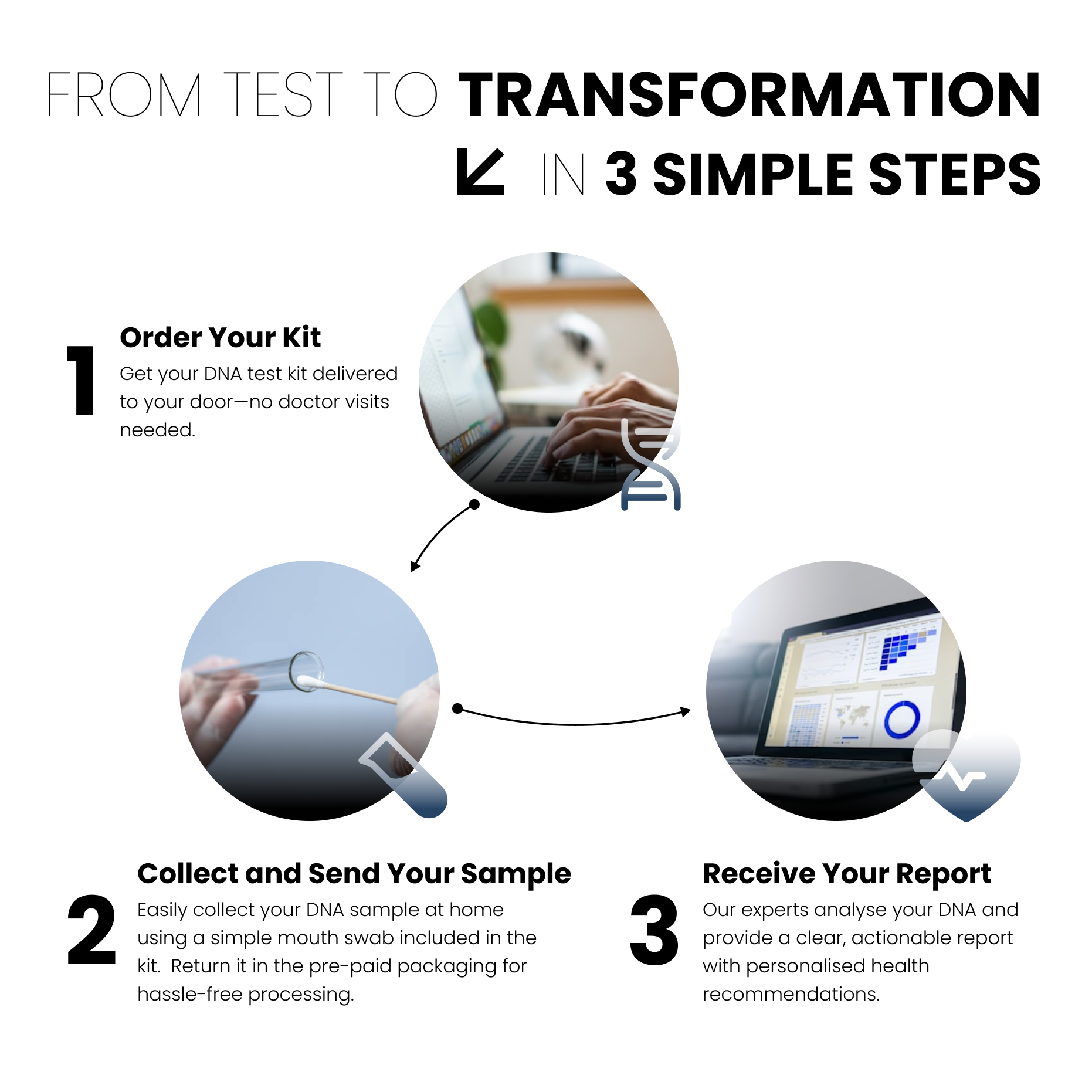 FROM TEST TO TRANSFORMATION
IN 3 SIMPLE STEPS

1
Order Your Kit
Get your DNA test kit delivered to your door—no doctor visits needed.

2
Collect and Send Your Sample
Easily collect your DNA sample at home using a simple mouth swab included in the kit.  Return it in the pre-paid packaging for hassle-free processing.

3
Receive Your Report
Our experts analyse your DNA and provide a clear, actionable report with personalised health recommendations.